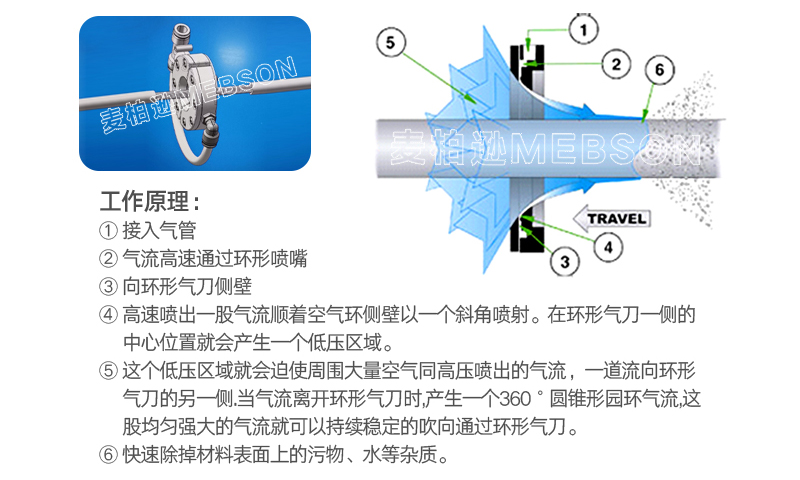 麦柏逊MEBSON

5
1
2
6
麦柏逊MEBSON
TRAVEL
4
3

工作原理：
① 接入气管
② 气流高速通过环形喷嘴
③ 向环形气刀侧壁
④ 高速喷出一股气流顺着空气环侧壁以一个斜角喷射。在环形气刀一侧的中心位置就会产生一个低压区域。
⑤ 这个低压区域就会迫使周围大量空气同高压喷出的气流，一道流向环形气刀的另一侧.当气流离开环形气刀时,产生一个360°圆锥形园环气流,这股均匀强大的气流就可以持续稳定的吹向通过环形气刀。
⑥ 快速除掉材料表面上的污物、水等杂质。